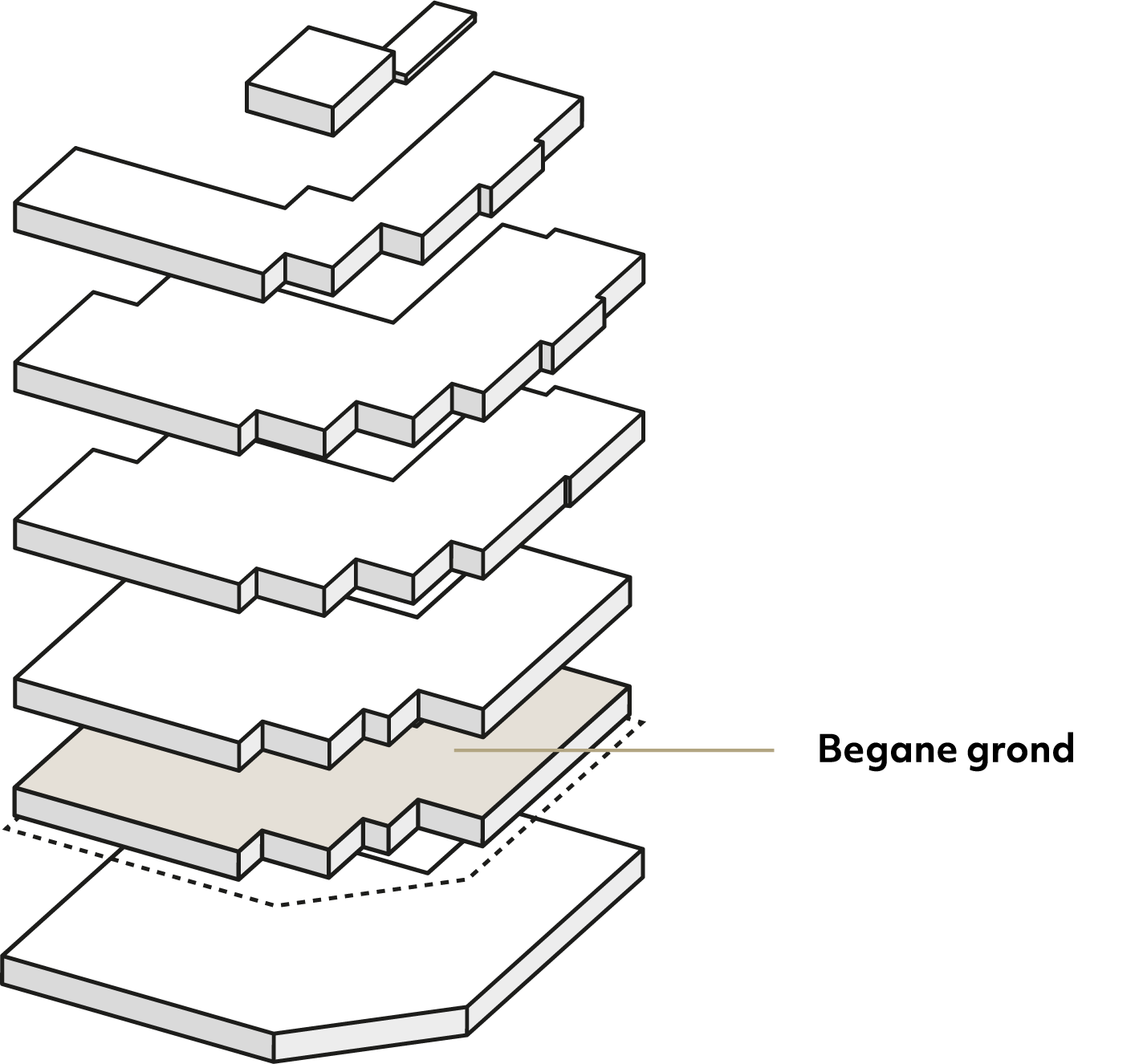 Begane grond