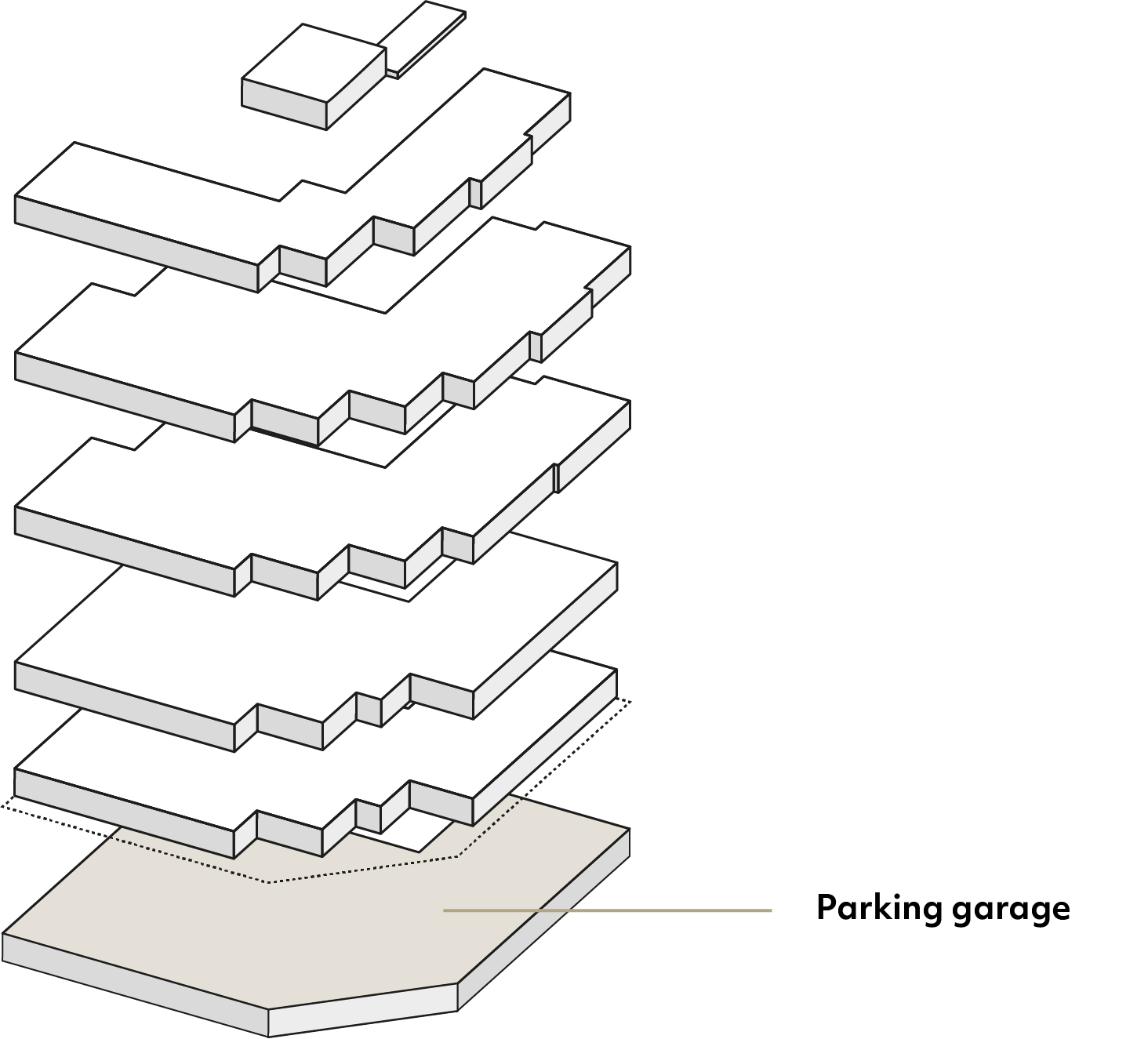 Parking garage